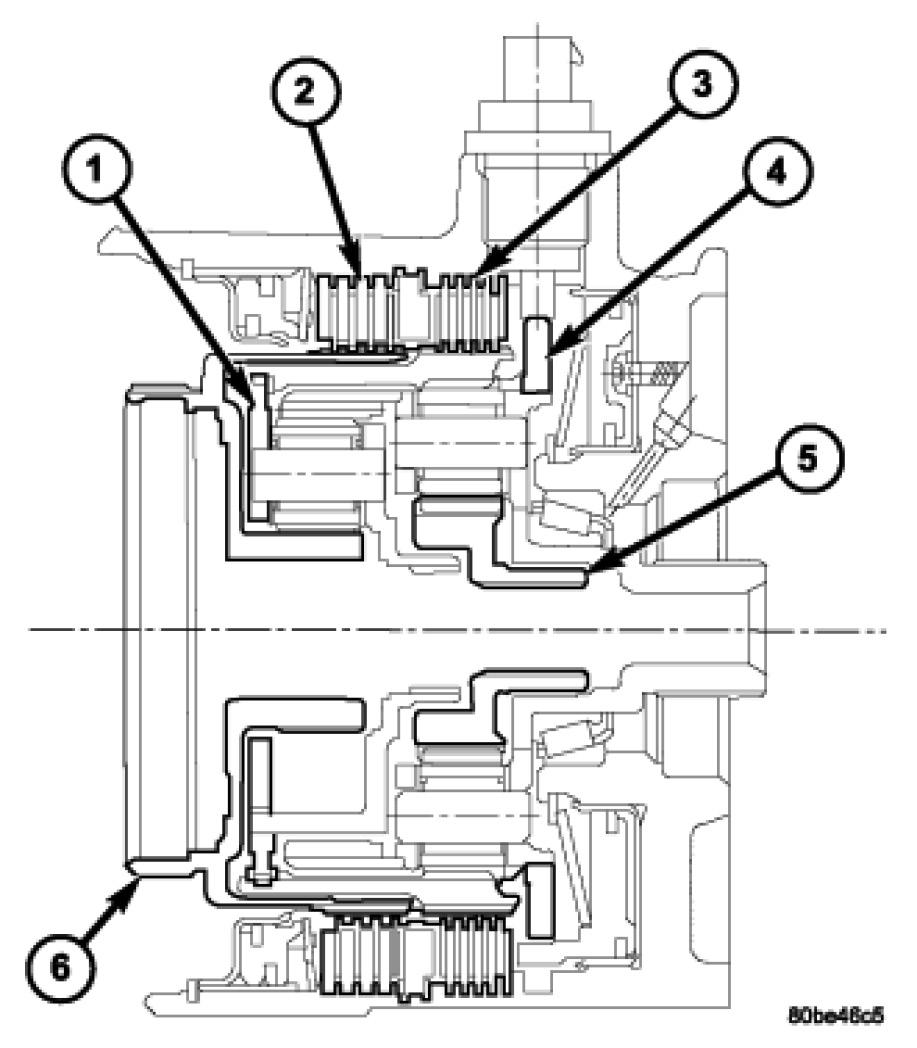 1
2
3
4
5
6
80be48c5