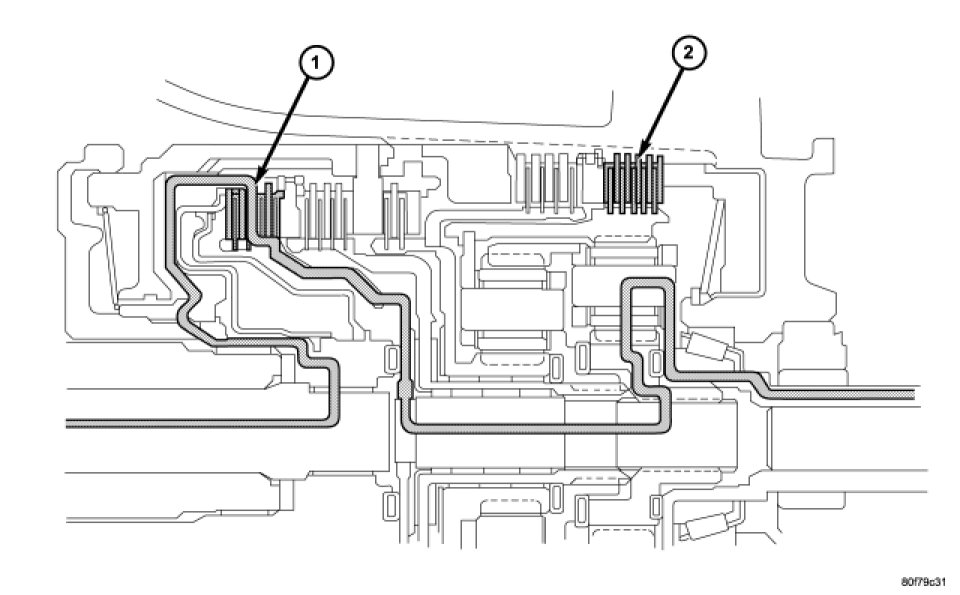 1

2

80f79c31