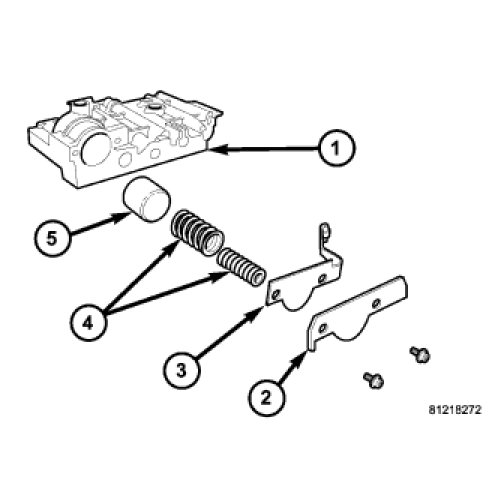 1

5

4

3

2

81218272