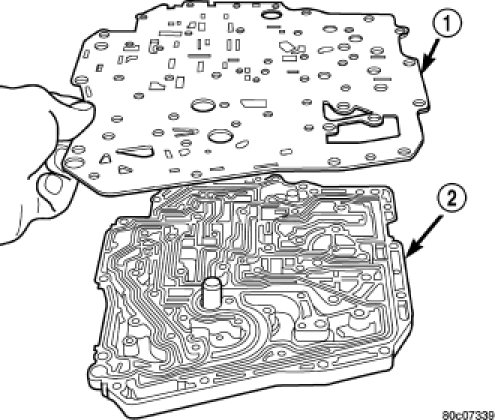 1
2
80c07339