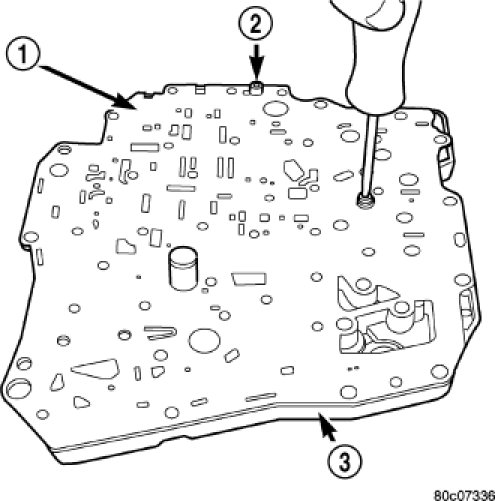 1
2
3
80c07336