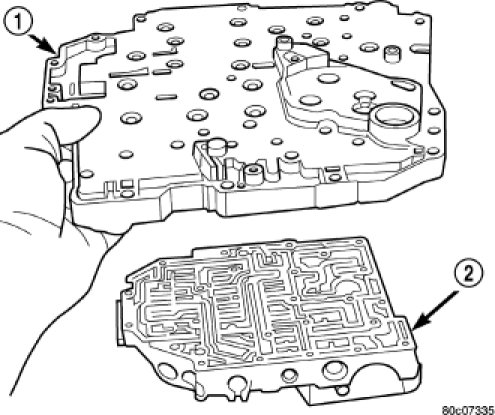 1
2
80c07335