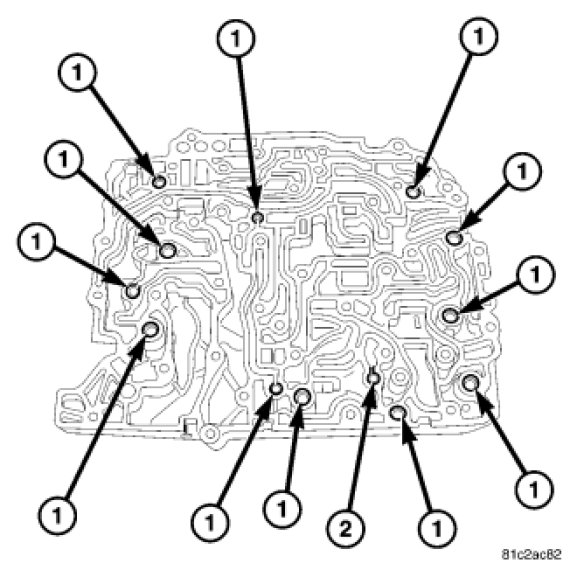 1
1
1
1
1
1
1
1
1
1
1
2
1
1
81c2ac82