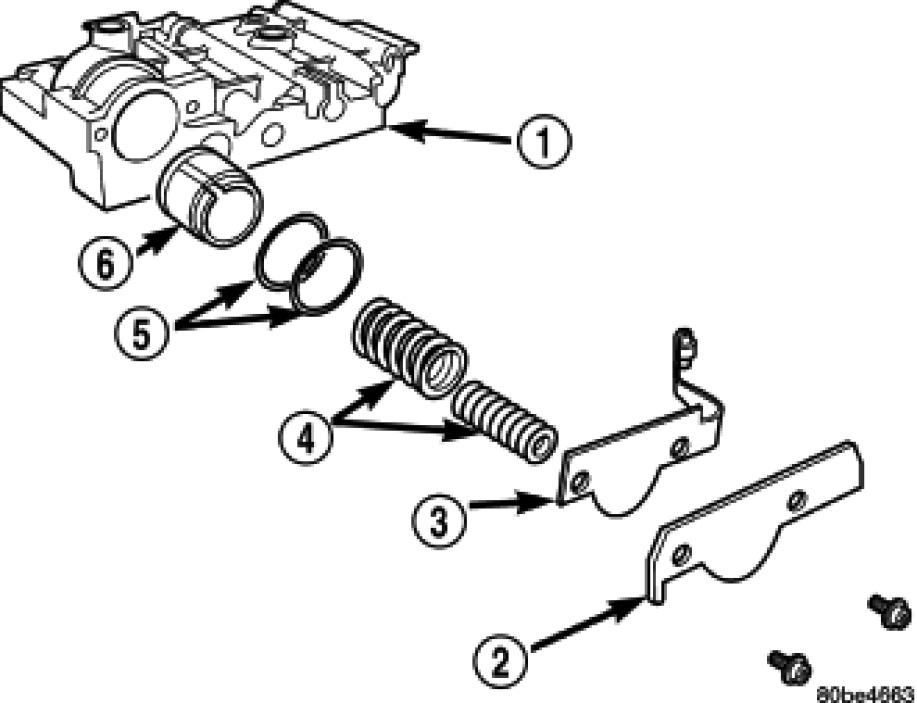 1
6
5
4
3
2
80be4663