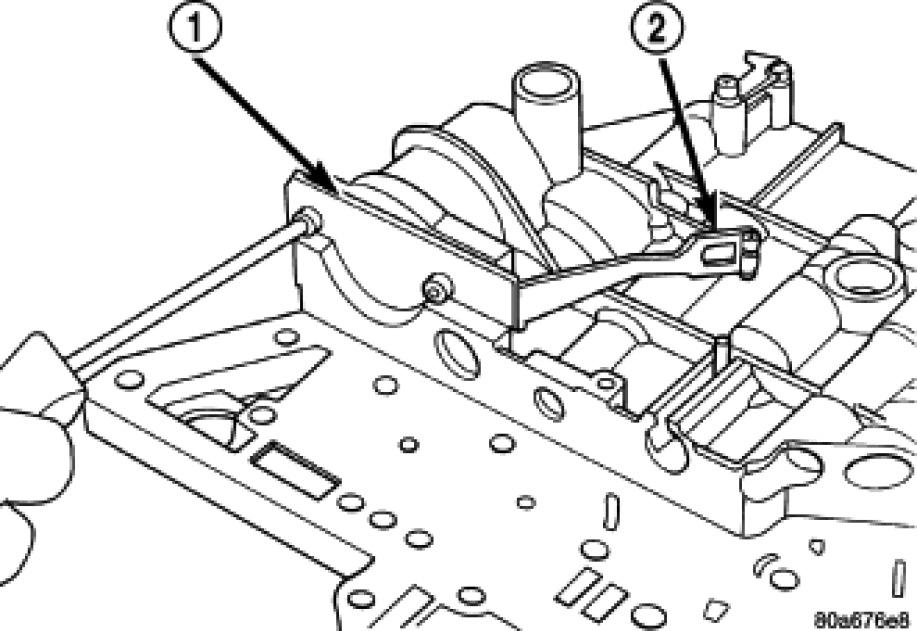 1
2
80a676e8