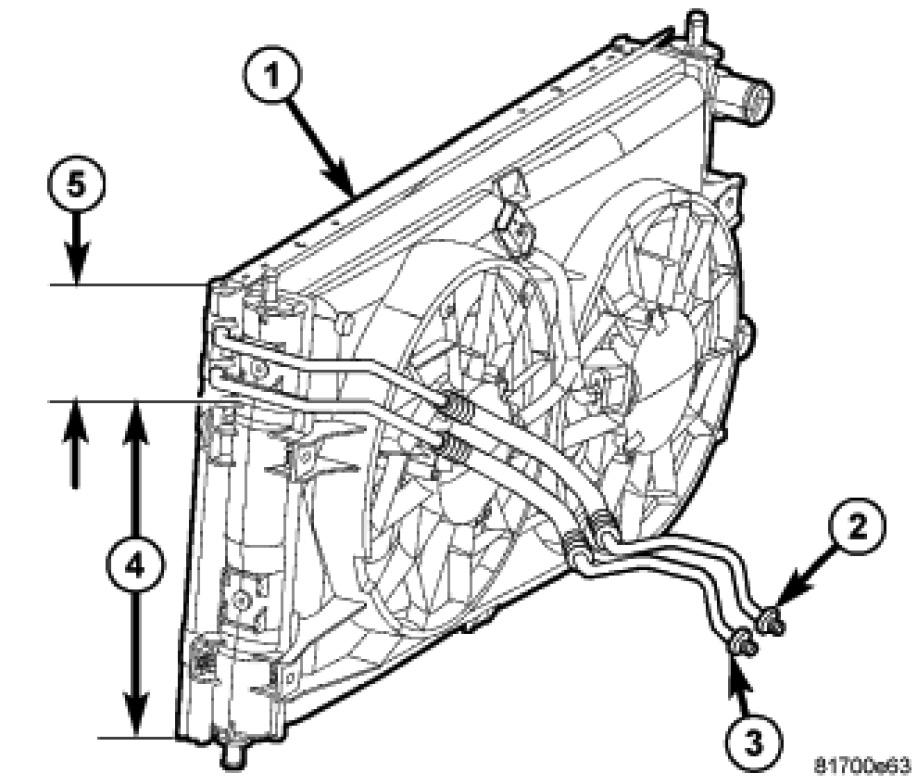 1
5
4
2
3
81700e63