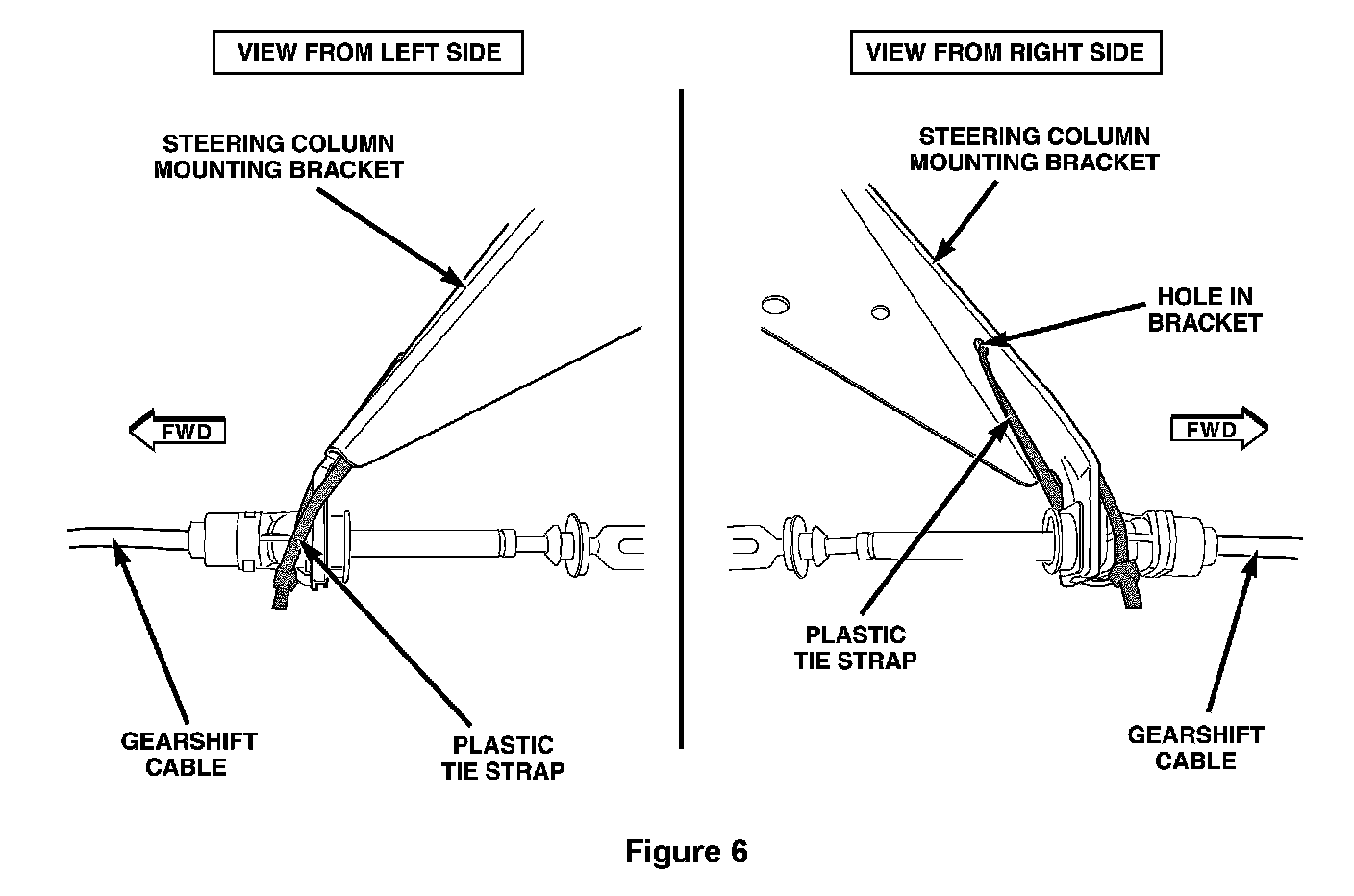 VIEW FROM LEFT SIDE

STEERING COLUMN MOUNTING BRACKET

FWD

GEARSHIFT CABLE

PLASTIC TIE STRAP

VIEW FROM RIGHT SIDE

STEERING COLUMN MOUNTING BRACKET

HOLE IN BRACKET

FWD

PLASTIC TIE STRAP

GEARSHIFT CABLE

Figure 6