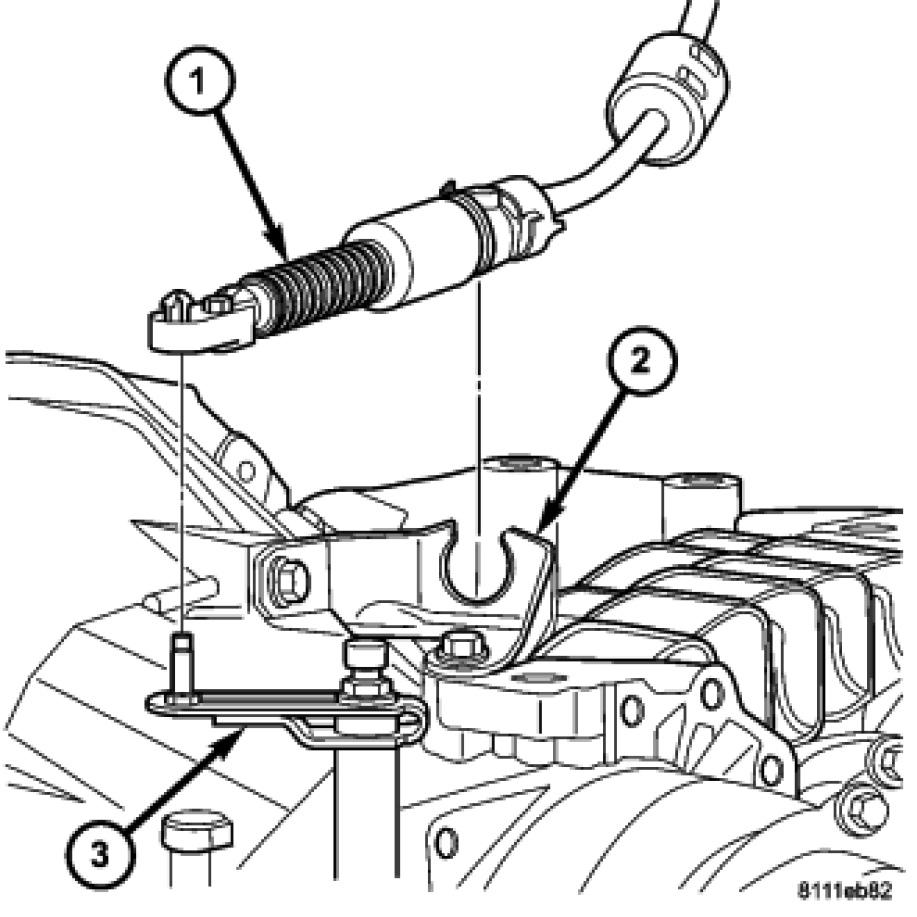 1
2
3
8111eb82