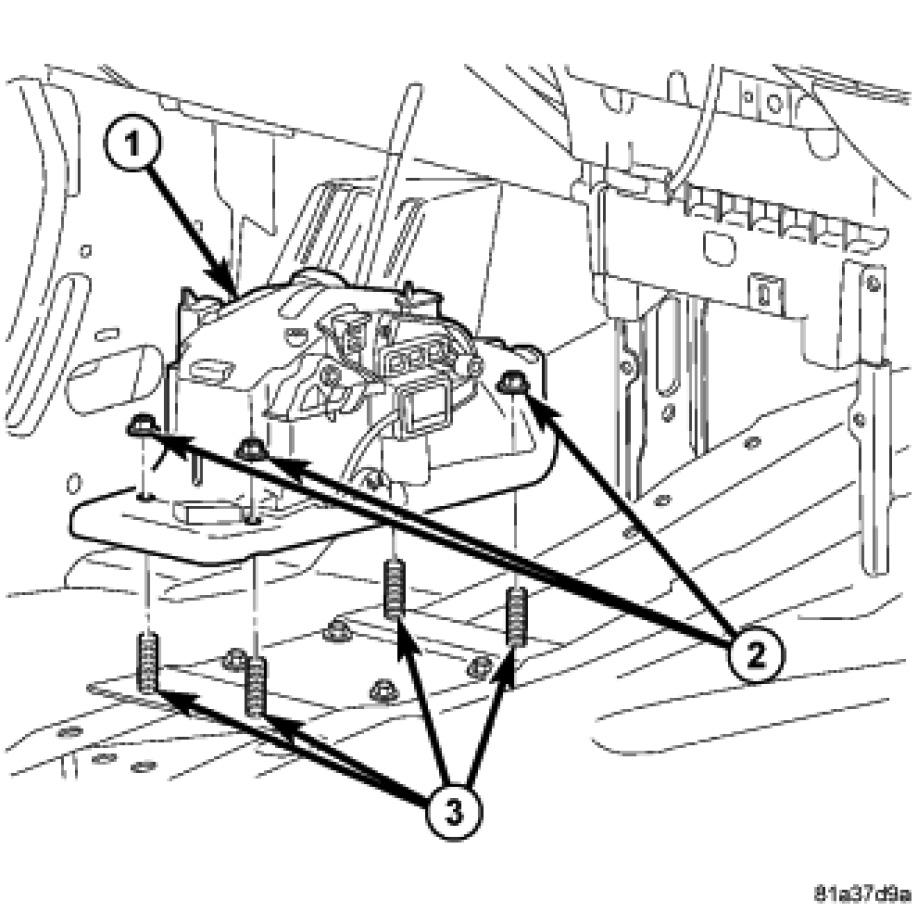 1
2
3
81a37d9a