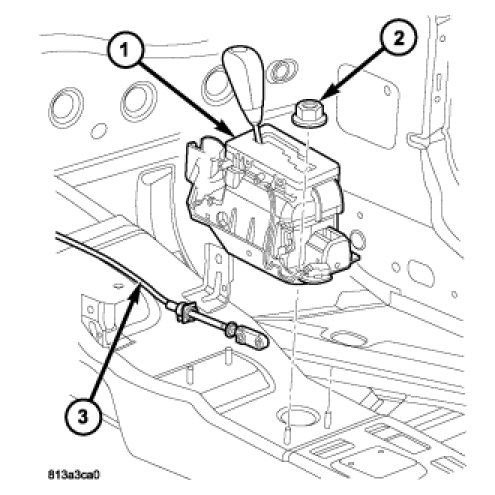 1
2
3
813a3ca0