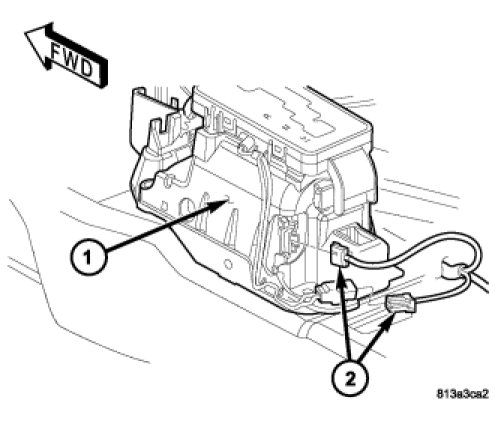 FWD

1

2

813a3ca2