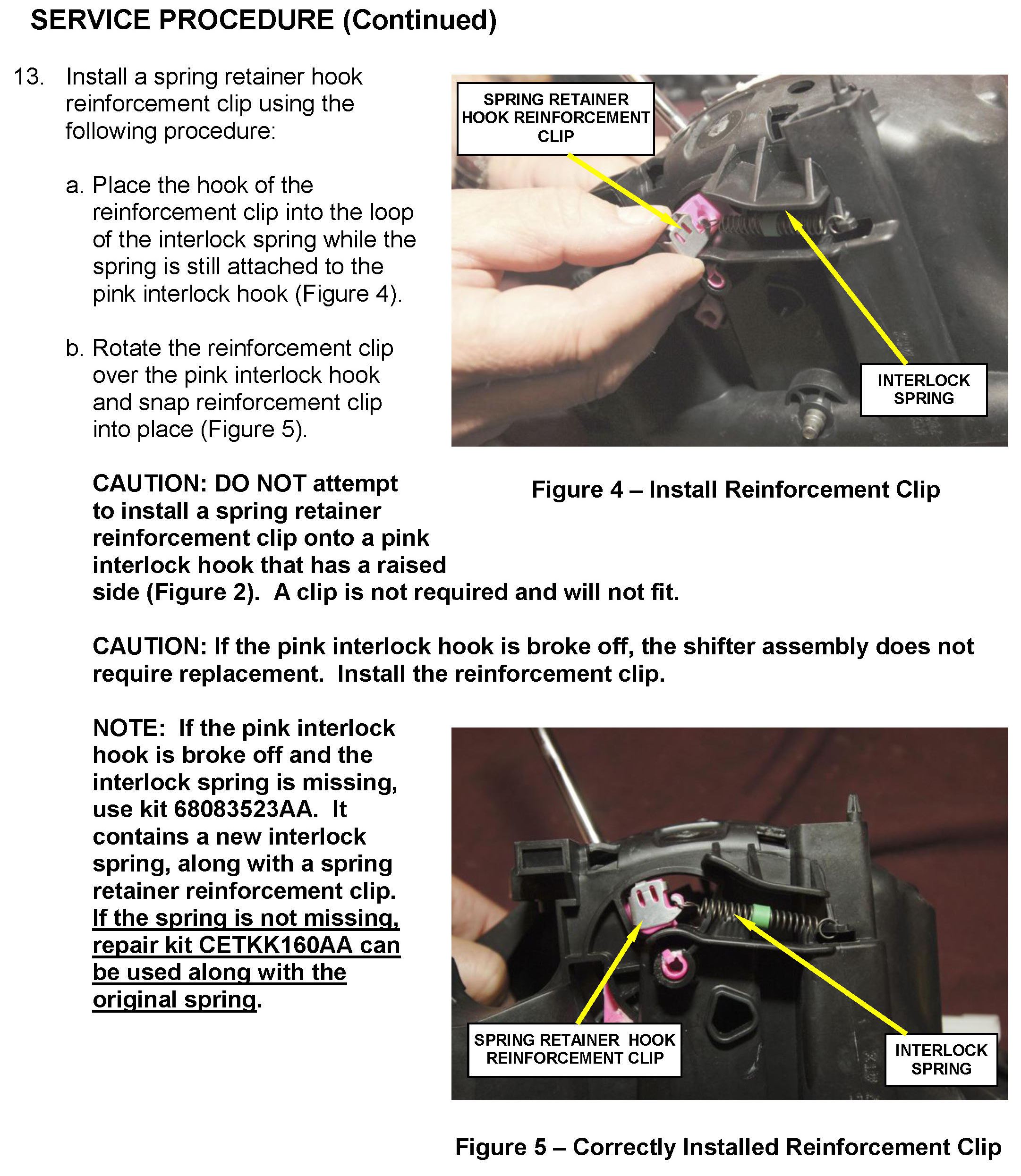 SERVICE PROCEDURE (Continued)

13. Install a spring retainer hook reinforcement clip using the following procedure:

a. Place the hook of the reinforcement clip into the loop of the interlock spring while the spring is still attached to the pink interlock hook (Figure 4).

b. Rotate the reinforcement clip over the pink interlock hook and snap reinforcement clip into place (Figure 5).

SPRING RETAINER HOOK REINFORCEMENT CLIP

INTERLOCK SPRING

Figure 4 – Install Reinforcement Clip

CAUTION: DO NOT attempt to install a spring retainer reinforcement clip onto a pink interlock hook that has a raised side (Figure 2). A clip is not required and will not fit.

CAUTION: If the pink interlock hook is broke off, the shifter assembly does not require replacement. Install the reinforcement clip.

NOTE: If the pink interlock hook is broke off and the interlock spring is missing, use kit 68083523AA. It contains a new interlock spring, along with a spring retainer reinforcement clip. If the spring is not missing, repair kit CETKK160AA can be used along with the original spring.

SPRING RETAINER HOOK REINFORCEMENT CLIP

INTERLOCK SPRING

Figure 5 – Correctly Installed Reinforcement Clip