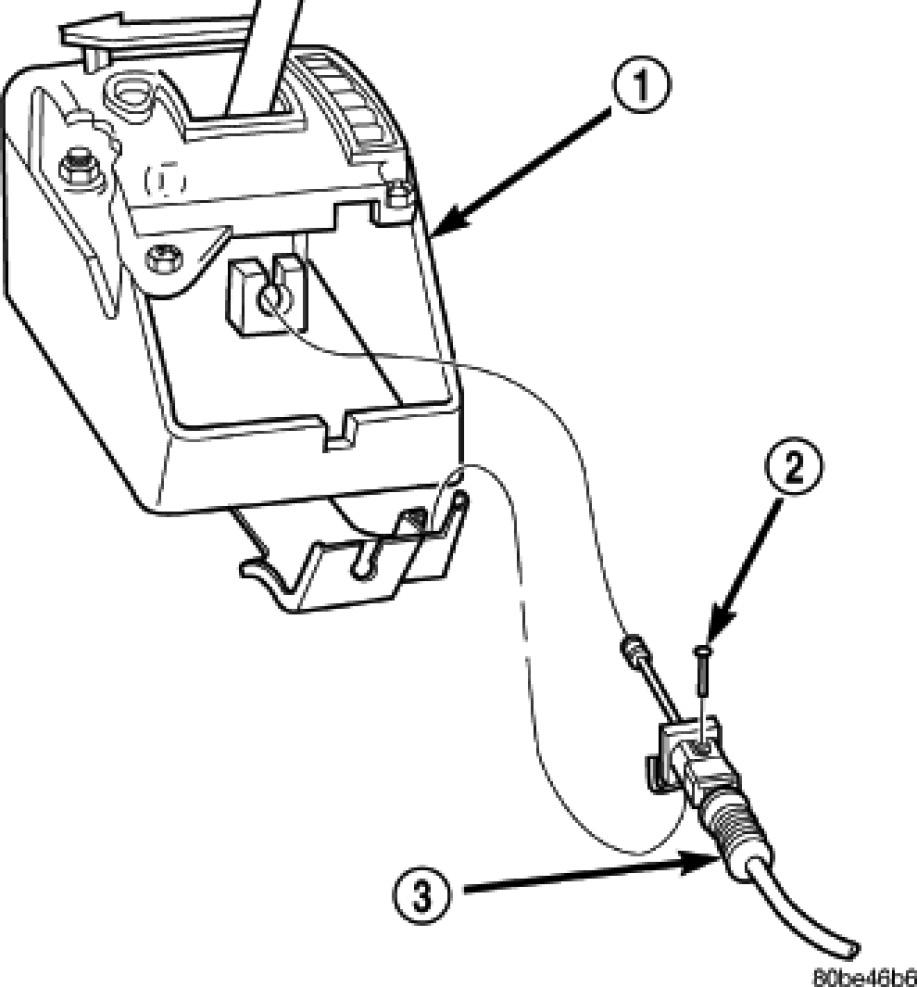 1
2
3
80be46b6