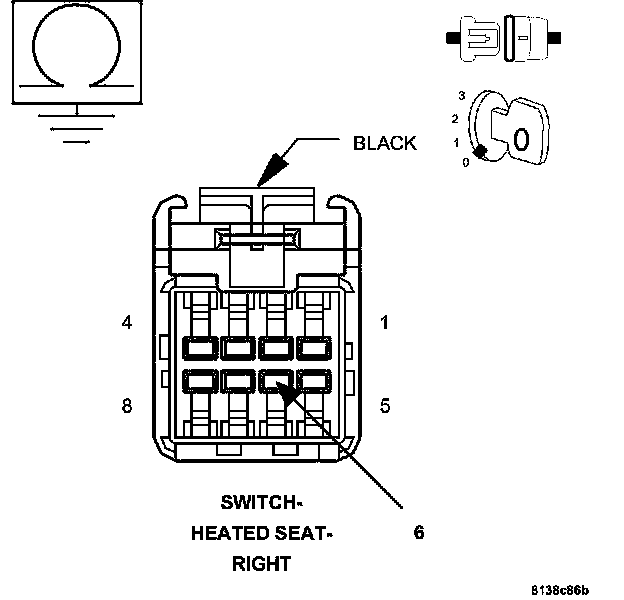 3
2
1
0
0

BLACK

4
1
8
5

SWITCH-
HEATED SEAT-
RIGHT

6

8138c86b