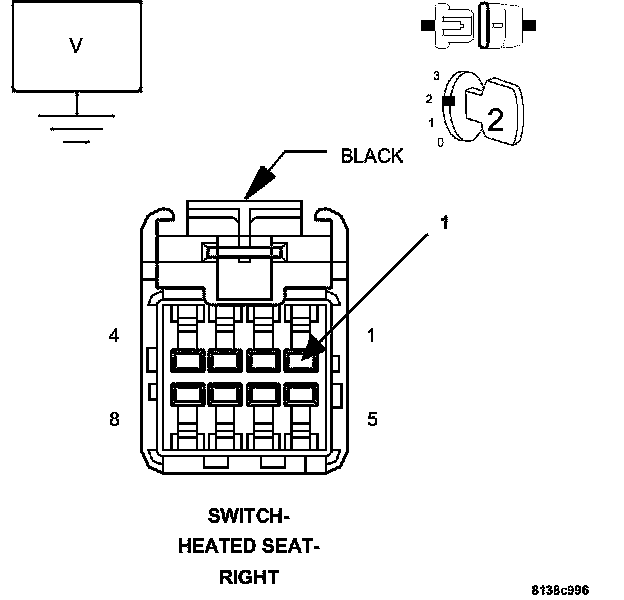 V

3
2
1
0
2

BLACK

1

4
1
8
5

SWITCH-
HEATED SEAT-
RIGHT

8138c996