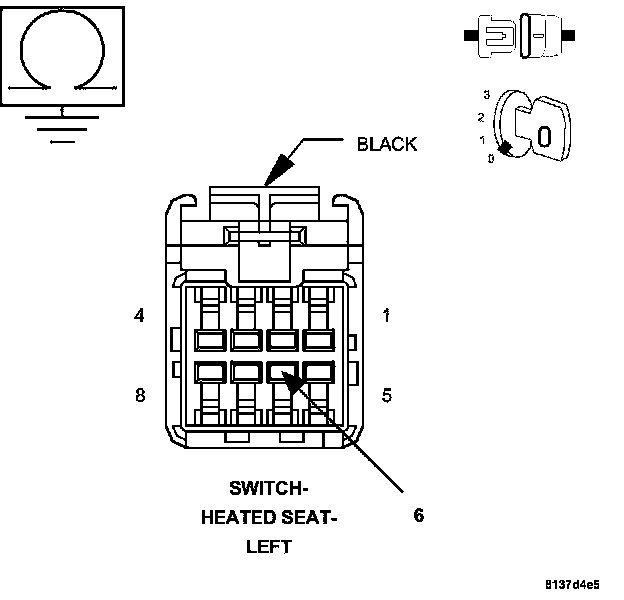 3
2
1
0
0

BLACK

4
1
8
5

SWITCH-
HEATED SEAT-
LEFT

6

8137d4e5