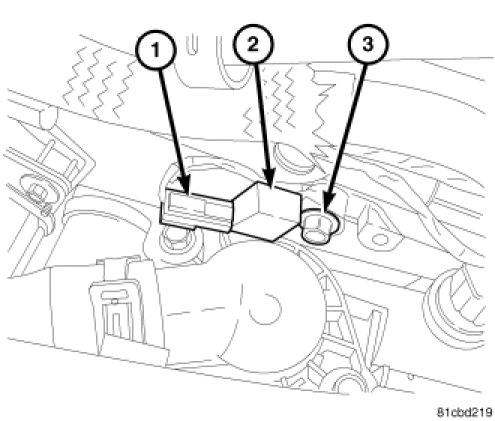 1
2
3
81cbd219