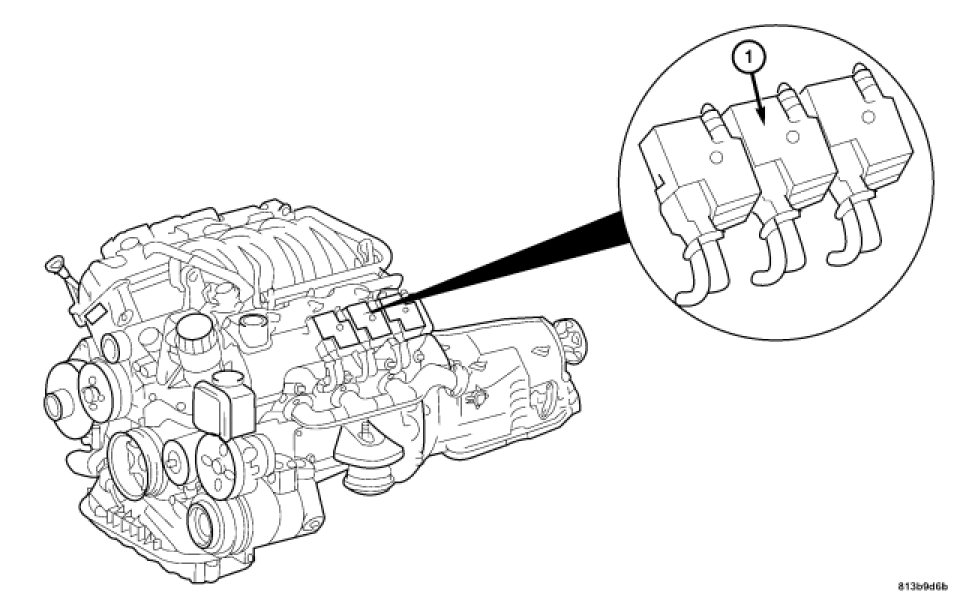 1

813b9d6b