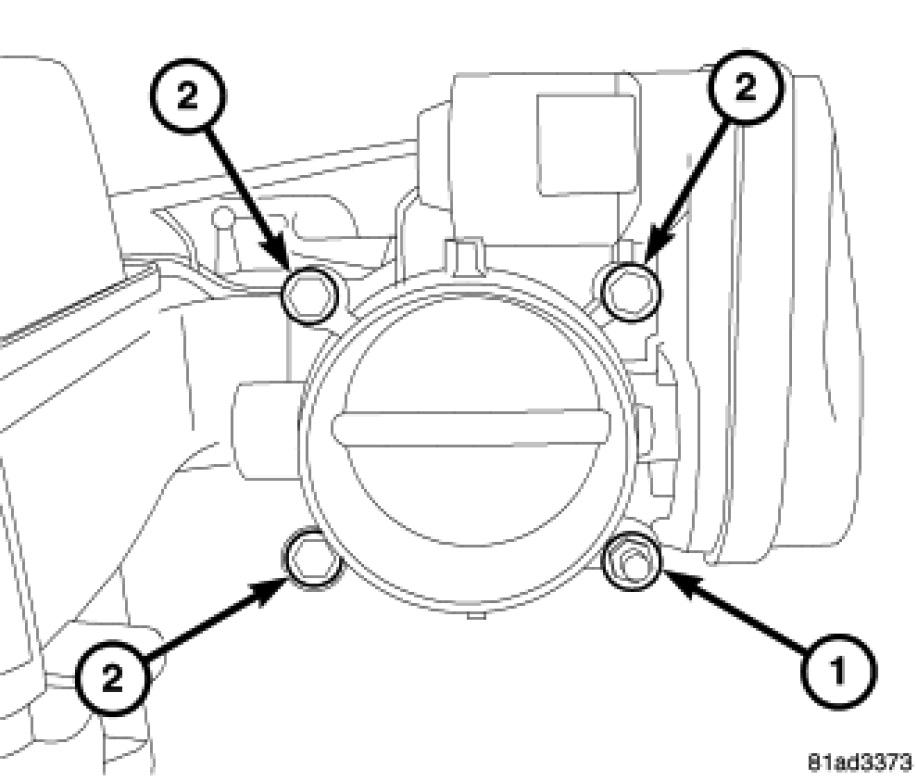 2
2
2
1
81ad3373