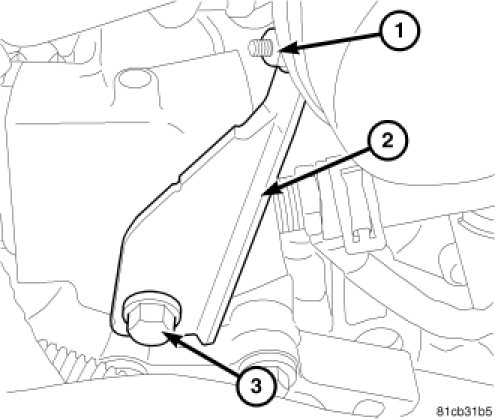 1
2
3
81cb31b5