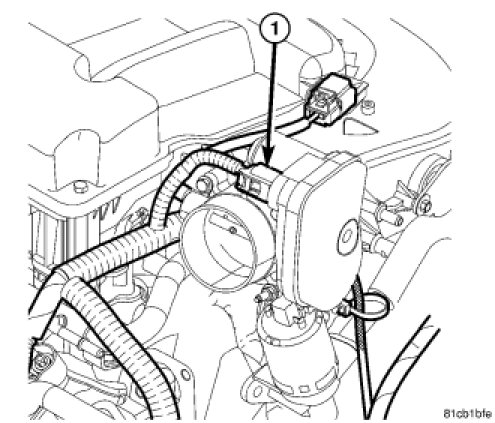 1

81cb1bfe