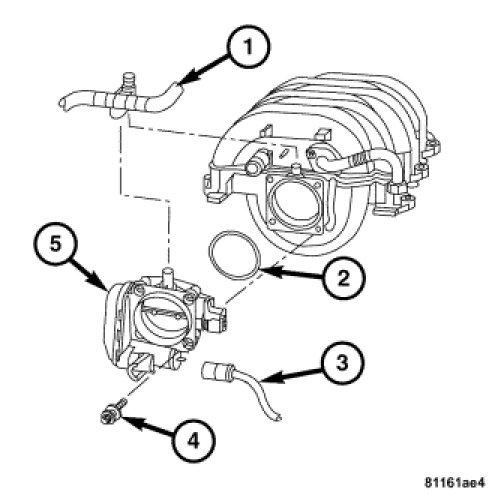 1

5

2

3

4

81161ae4