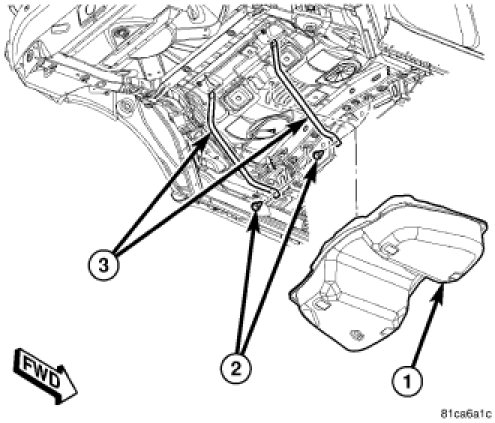 3
2
1
FWD
81ca6a1c