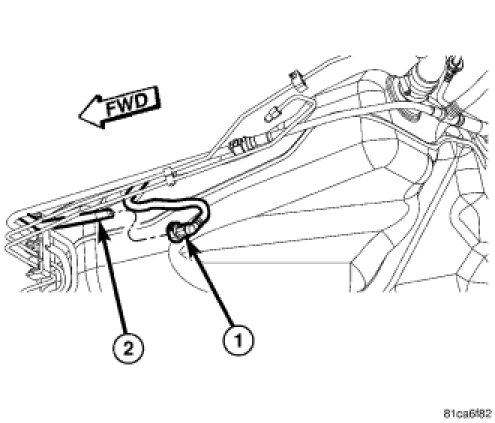 FWD

2

1

81ca6f82