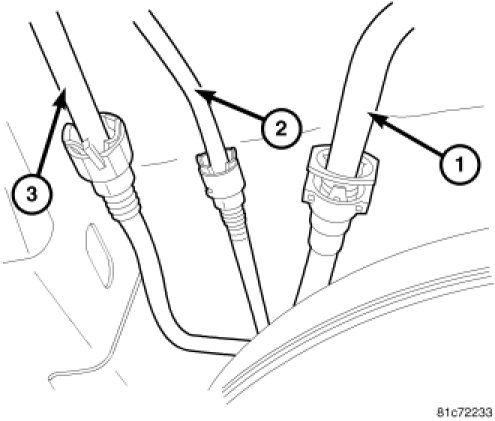 3
2
1
81c72233