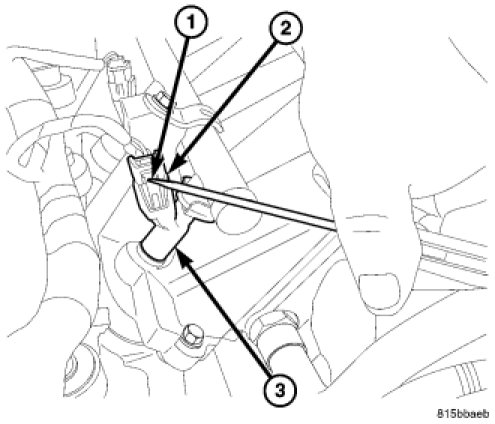 1
2
3
815bbaeb