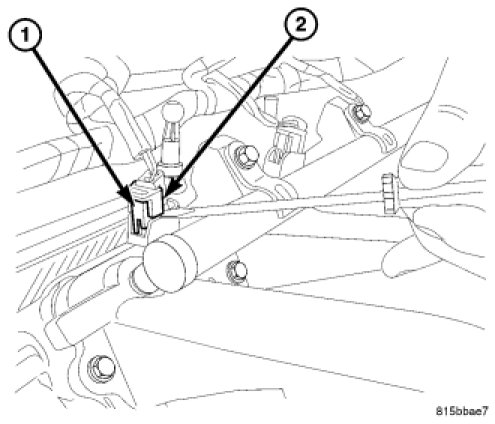 1
2
815bbae7