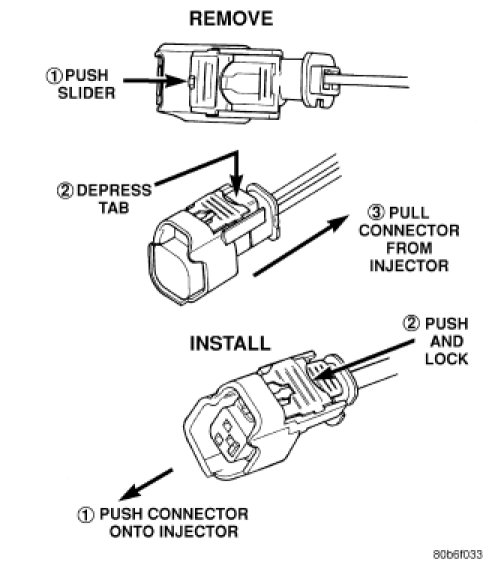 REMOVE

① PUSH SLIDER

② DEPRESS TAB

③ PULL CONNECTOR FROM INJECTOR

INSTALL

② PUSH AND LOCK

① PUSH CONNECTOR ONTO INJECTOR

80b6f033