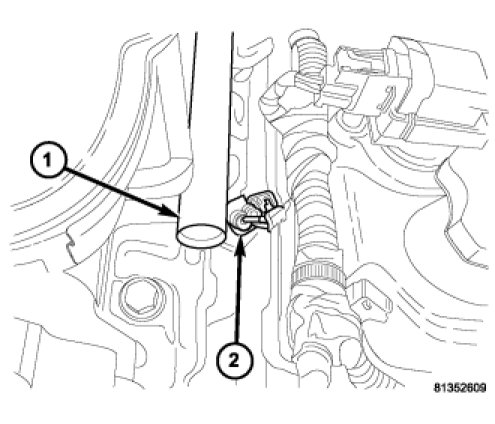 1
2
81352609