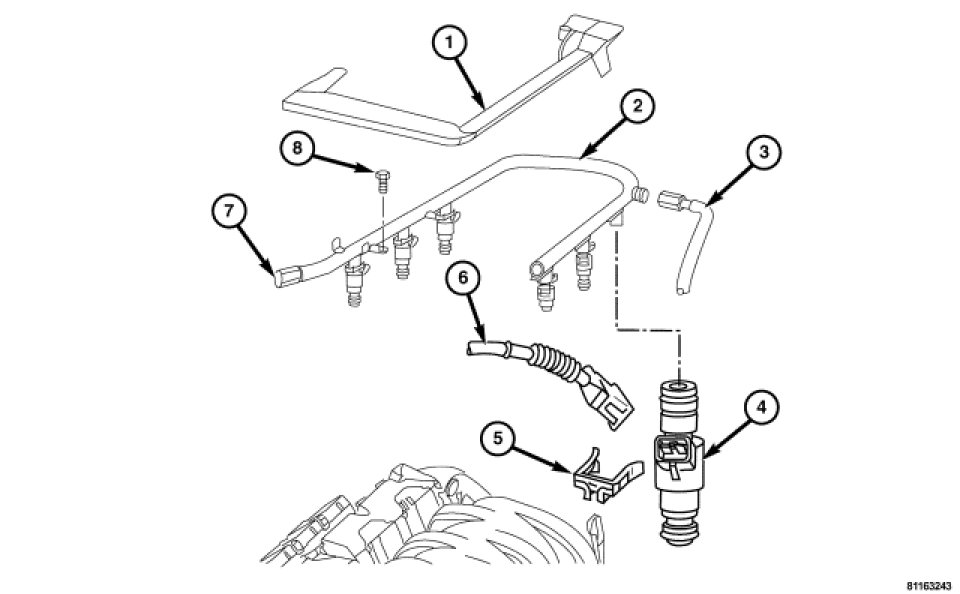 1
2
8
3
7
6
4
5
81163243