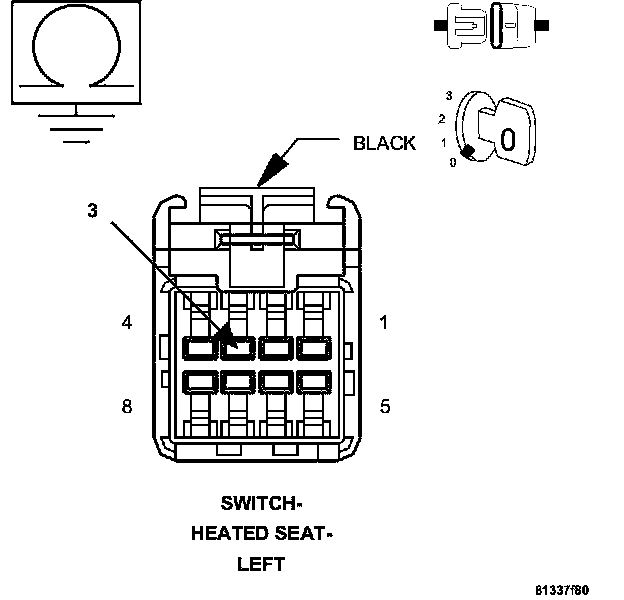 3
2
1
0
0

BLACK

3

4
1
8
5

SWITCH-
HEATED SEAT-
LEFT

81337f80