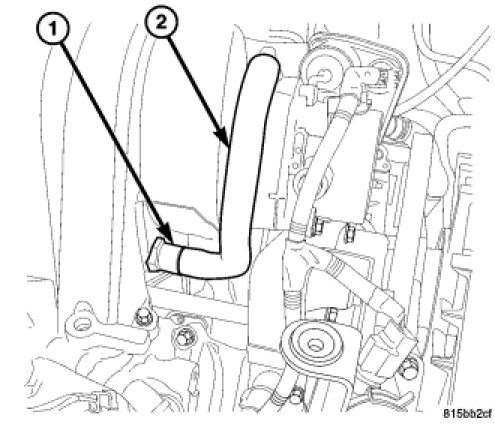 1
2
815bb2cf