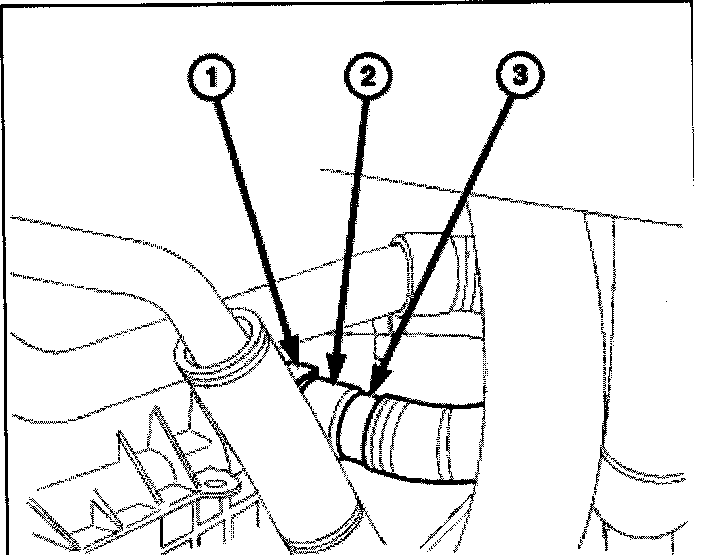 1
2
3