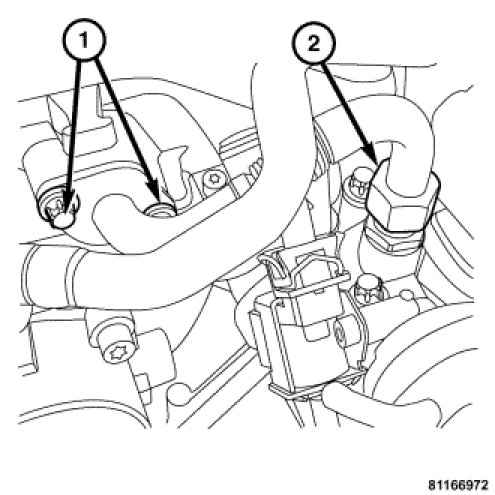 1

2

81166972