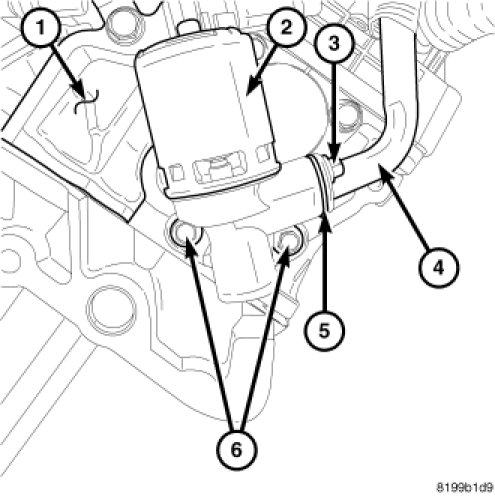 1
2
3
4
5
6
8199b1d9