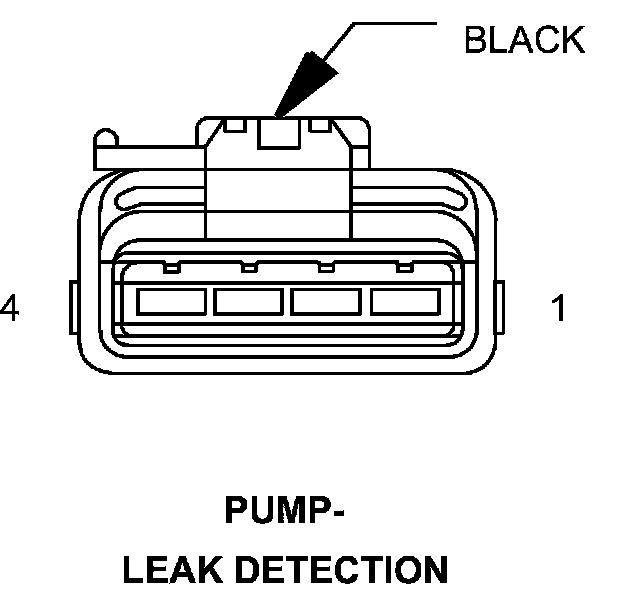 BLACK

4

1

PUMP-
LEAK DETECTION