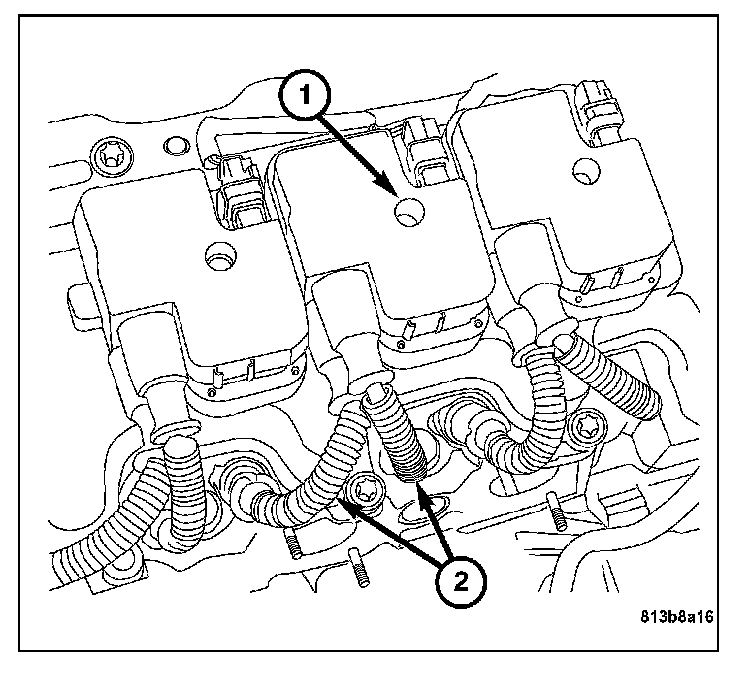 1

2

813b8a16