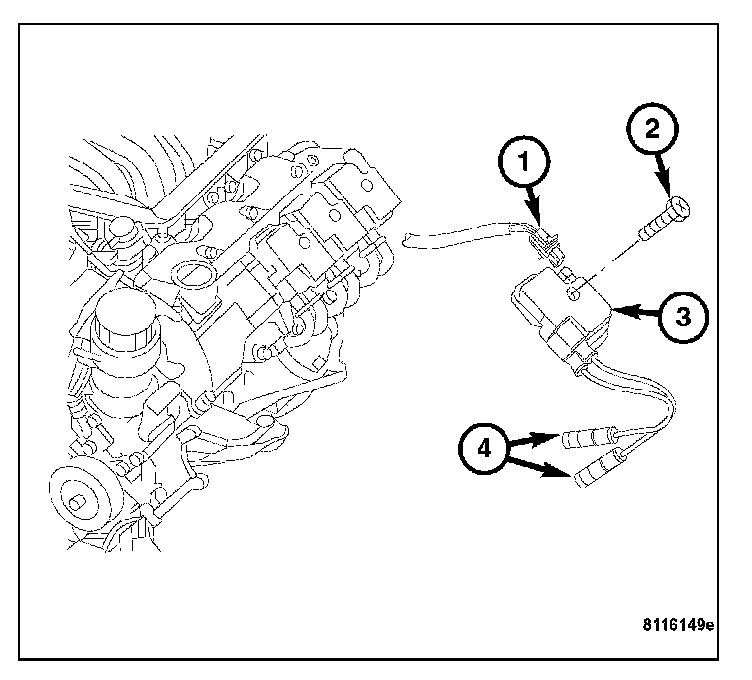 1
2
3
4
8116149e