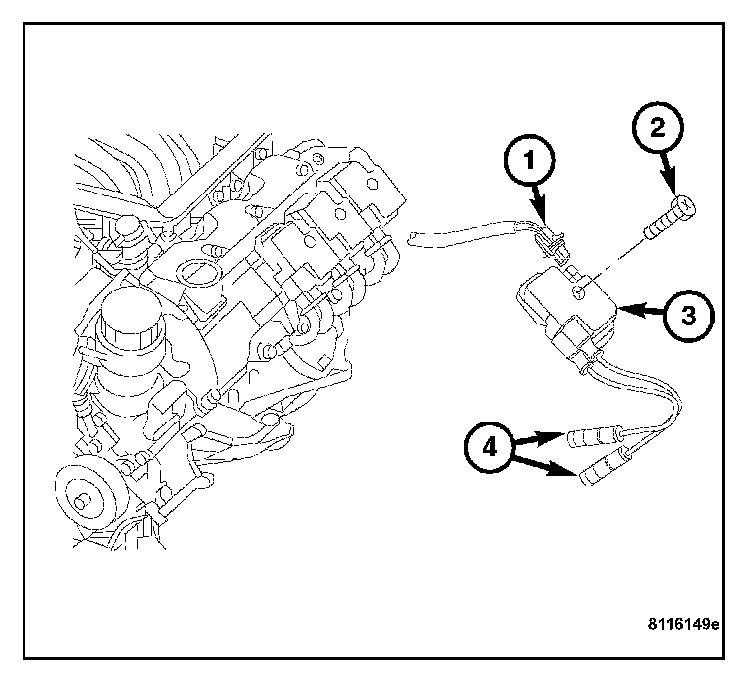 1
2
3
4
8116149e