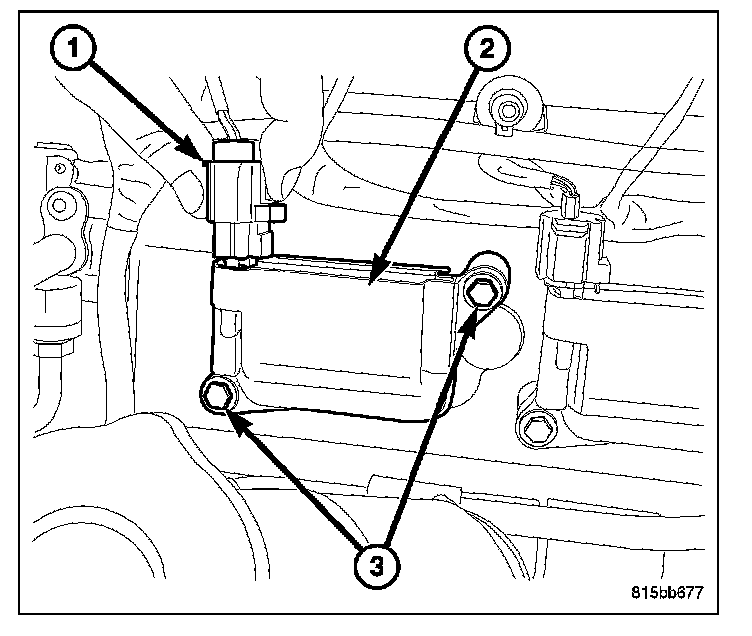 1
2
3
815bb677