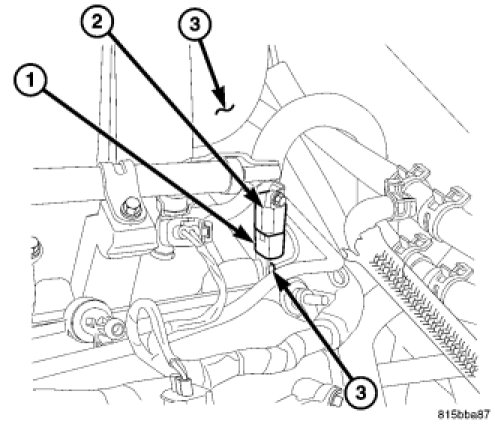 2
3
1
3
815bba87