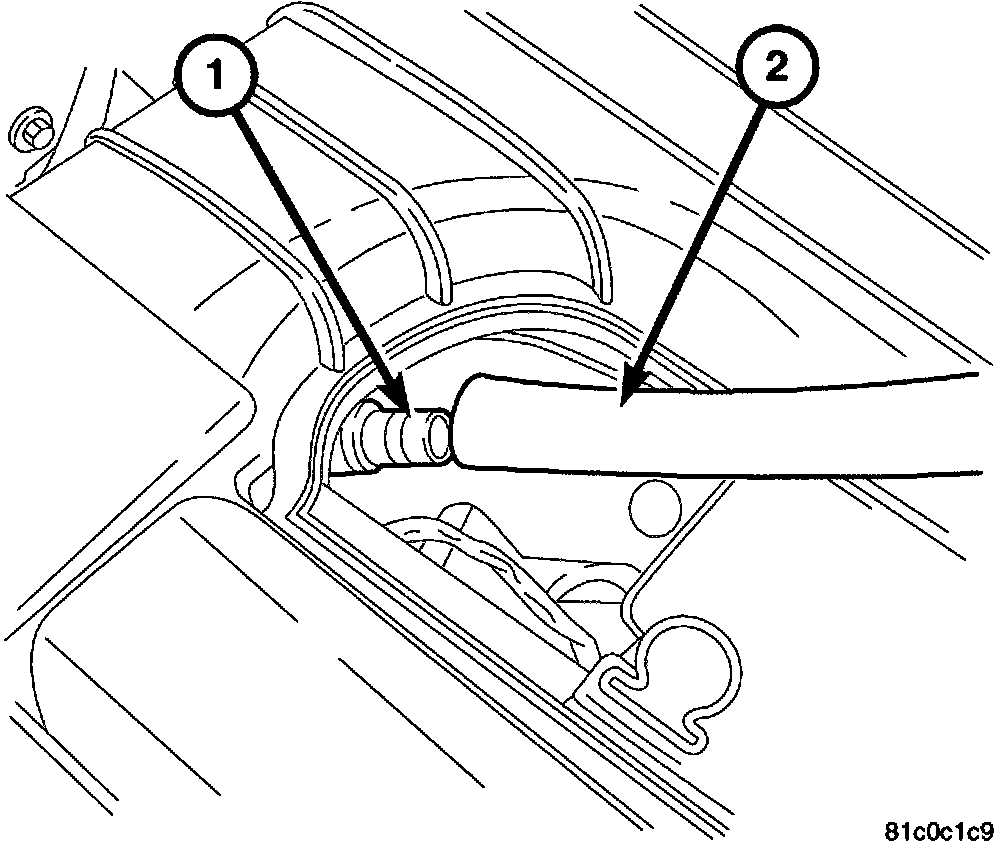 1
2
81c0c1c9