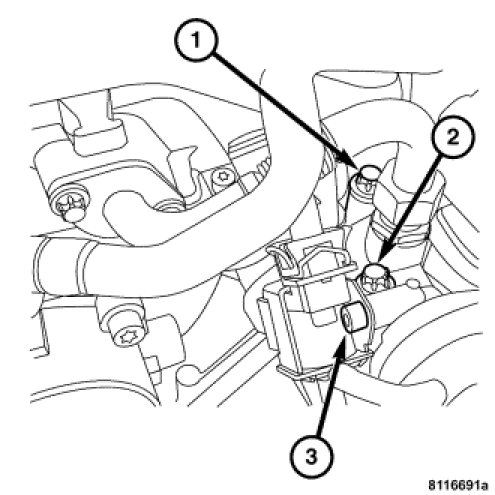 1
2
3
8116691a