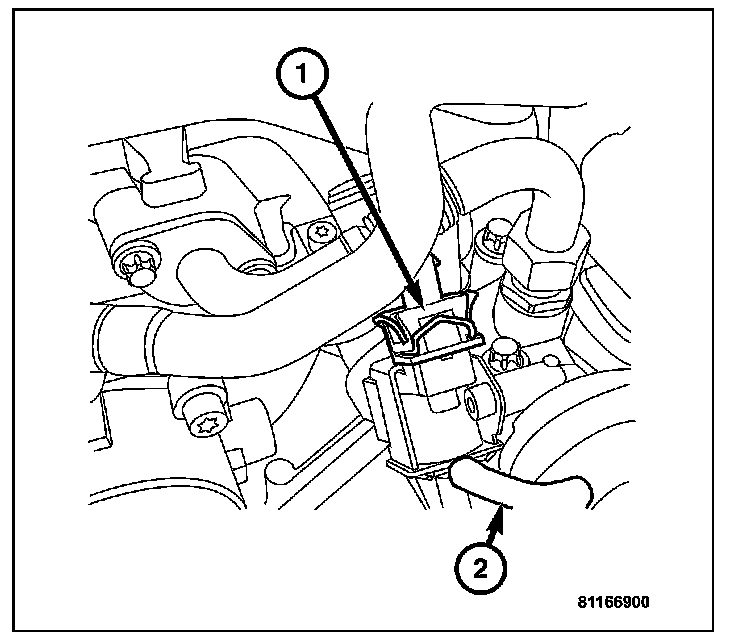 1
2
81166900