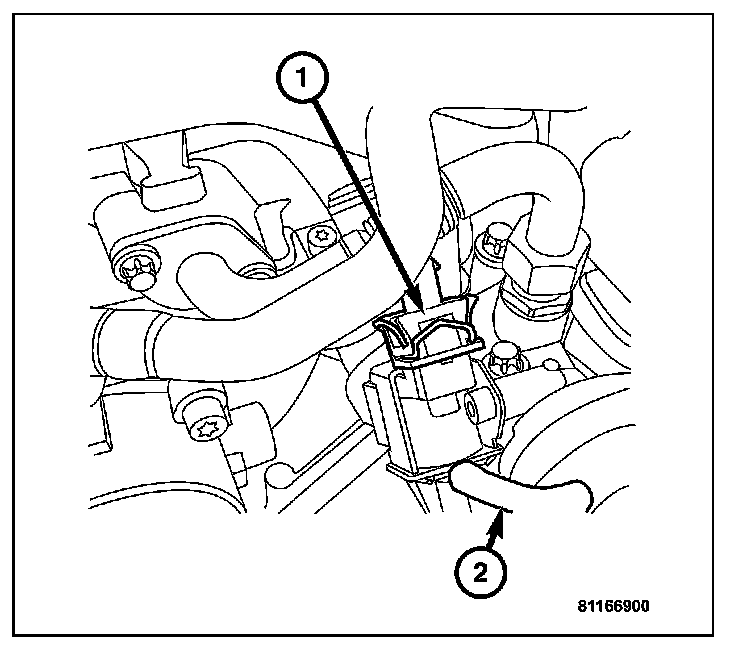 1

2

81166900