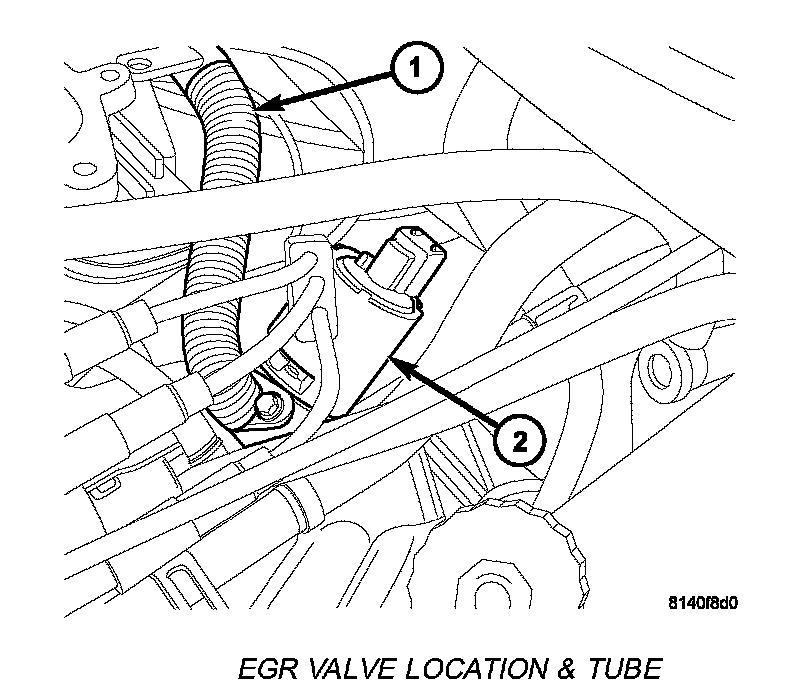 1

2

8140f8d0

EGR VALVE LOCATION & TUBE